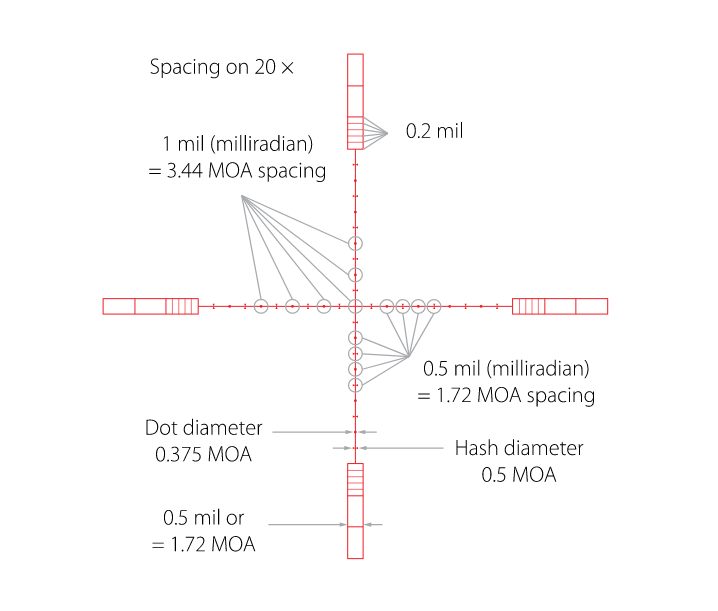 Spacing on 20 ×

0.2 mil

1 mil (milliradian)
= 3.44 MOA spacing

0.5 mil (milliradian)
= 1.72 MOA spacing

Dot diameter
0.375 MOA

Hash diameter
0.5 MOA

0.5 mil or
= 1.72 MOA