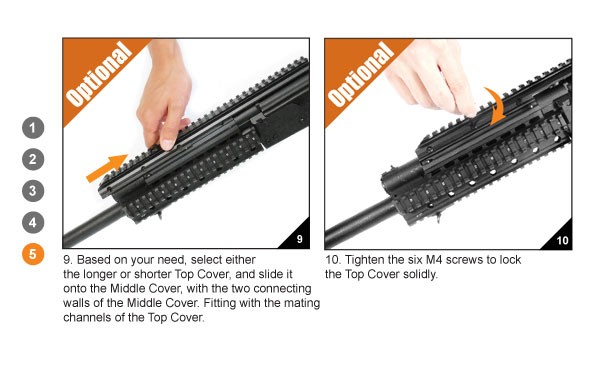 1
2
3
4
5

Optional

9

9. Based on your need, select either the longer or shorter Top Cover, and slide it onto the Middle Cover, with the two connecting walls of the Middle Cover. Fitting with the mating channels of the Top Cover.

Optional

10

10. Tighten the six M4 screws to lock the Top Cover solidly.