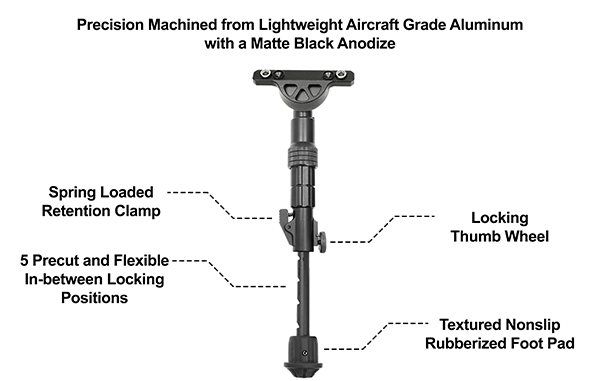 Precision Machined from Lightweight Aircraft Grade Aluminum with a Matte Black Anodize

Spring Loaded Retention Clamp

Locking Thumb Wheel

5 Precut and Flexible In-between Locking Positions

Textured Nonslip Rubberized Foot Pad