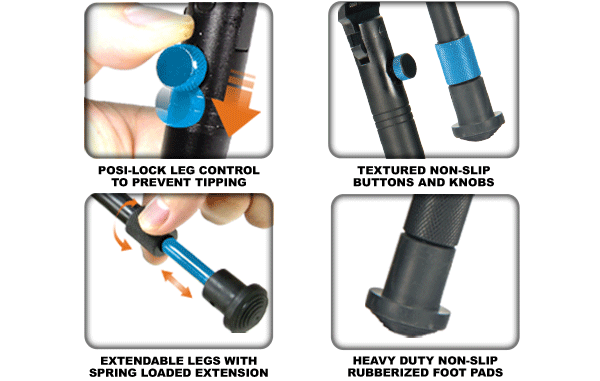 POSI-LOCK LEG CONTROL TO PREVENT TIPPING

TEXTURED NON-SLIP BUTTONS AND KNOBS

EXTENDABLE LEGS WITH SPRING LOADED EXTENSION

HEAVY DUTY NON-SLIP RUBBERIZED FOOT PADS