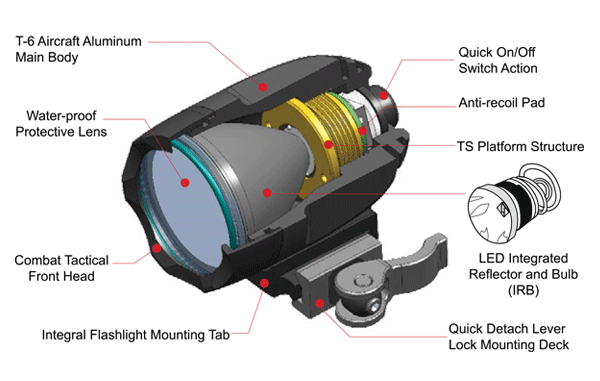 T-6 Aircraft Aluminum Main Body

Water-proof Protective Lens

Combat Tactical Front Head

Integral Flashlight Mounting Tab

Quick On/Off Switch Action

Anti-recoil Pad

TS Platform Structure

LED Integrated Reflector and Bulb (IRB)

Quick Detach Lever Lock Mounting Deck