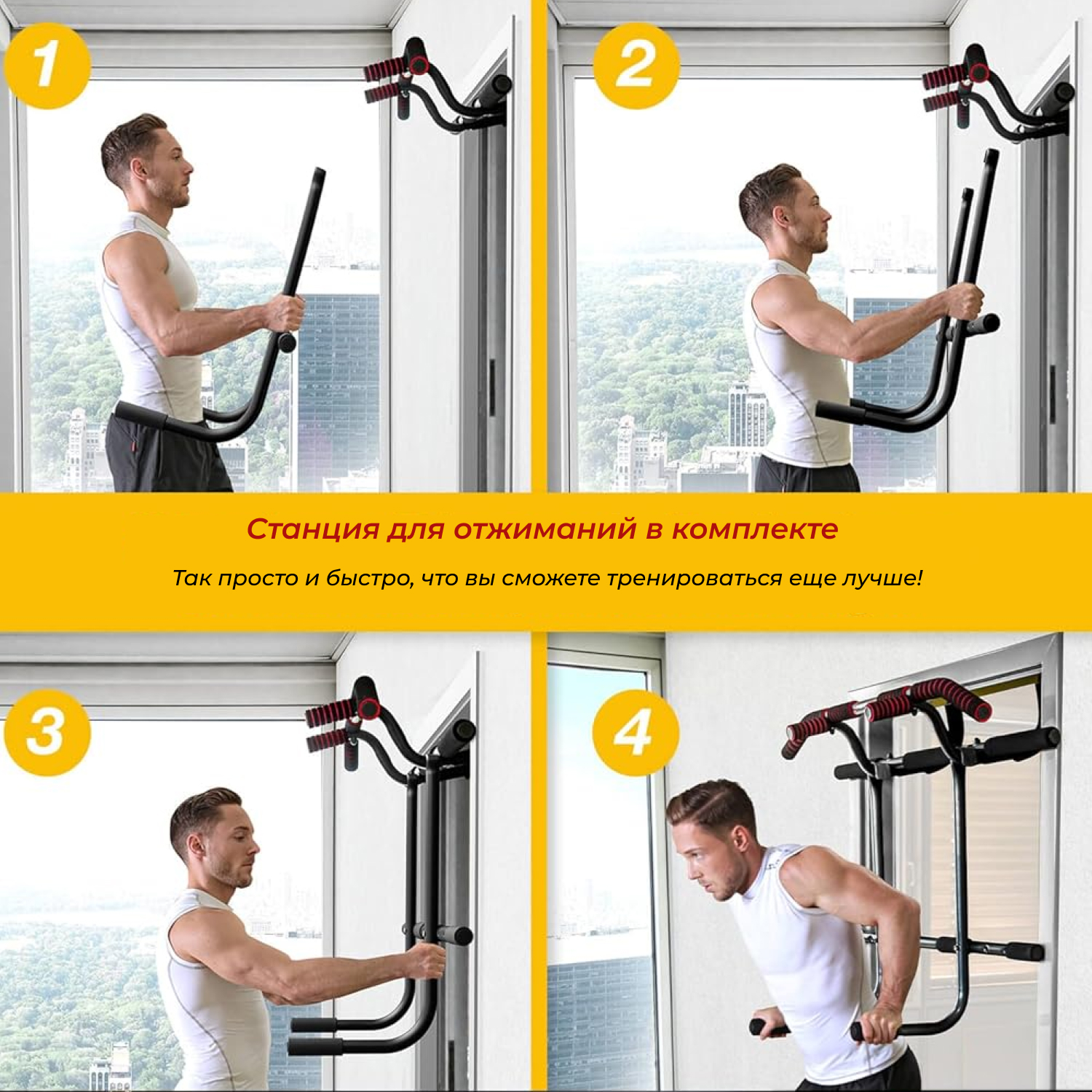 1

2

Станция для отжиманий в комплекте

Так просто и быстро, что вы сможете тренироваться еще лучше!

3

4