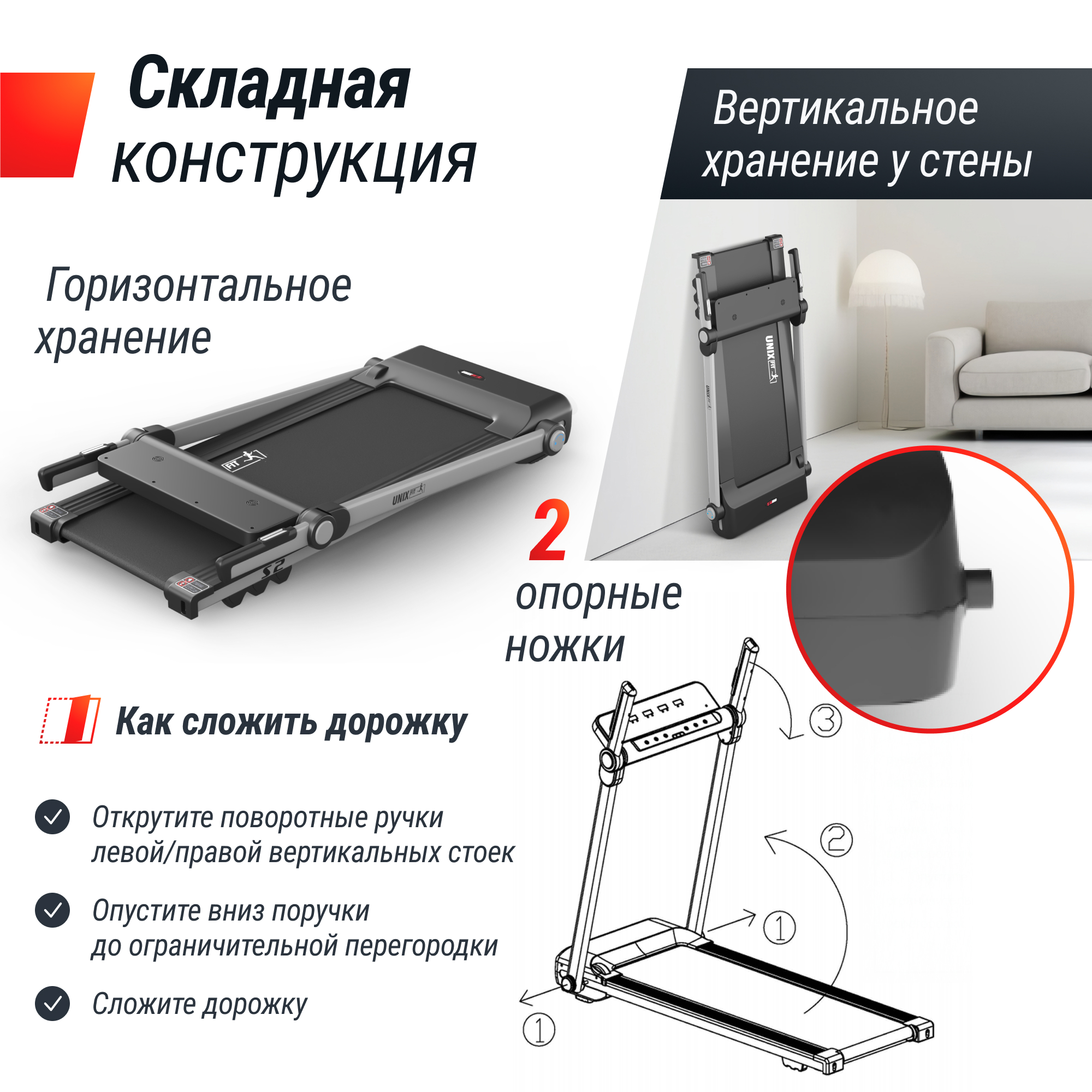 Складная конструкция

Вертикальное хранение у стены

Горизонтальное хранение

FIT
UNIX FIT
S2

UNIX FIT

2
опорные ножки

Как сложить дорожку

Открутите поворотные ручки левой/правой вертикальных стоек

Опустите вниз поручки до ограничительной перегородки

Сложите дорожку

③
②
①
①